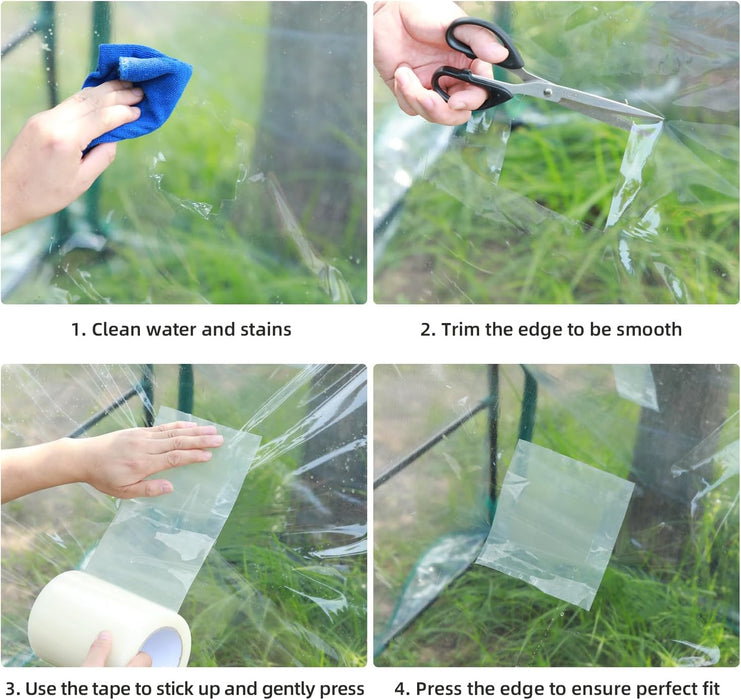 1. Clean water and stains

2. Trim the edge to be smooth

3. Use the tape to stick up and gently press

4. Press the edge to ensure perfect fit