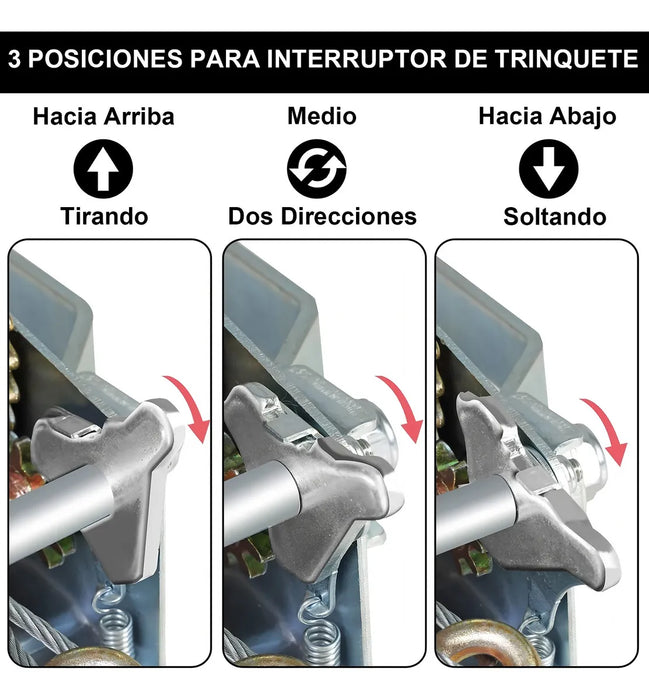 3 POSICIONES PARA INTERRUPTOR DE TRINQUETE

Hacia Arriba

Tirando

Medio

Dos Direcciones

Hacia Abajo

Soltando