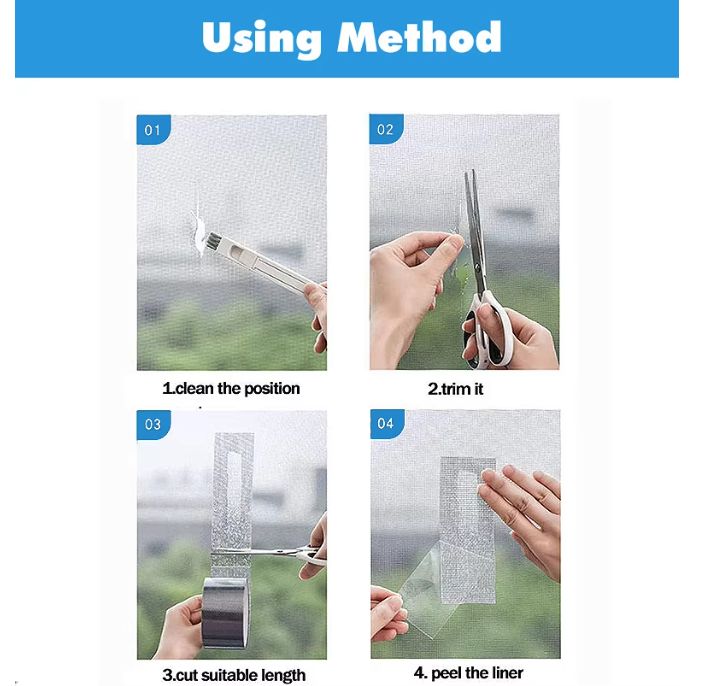 Using Method

01

1.clean the position

02

2.trim it

03

3.cut suitable length

04

4. peel the liner